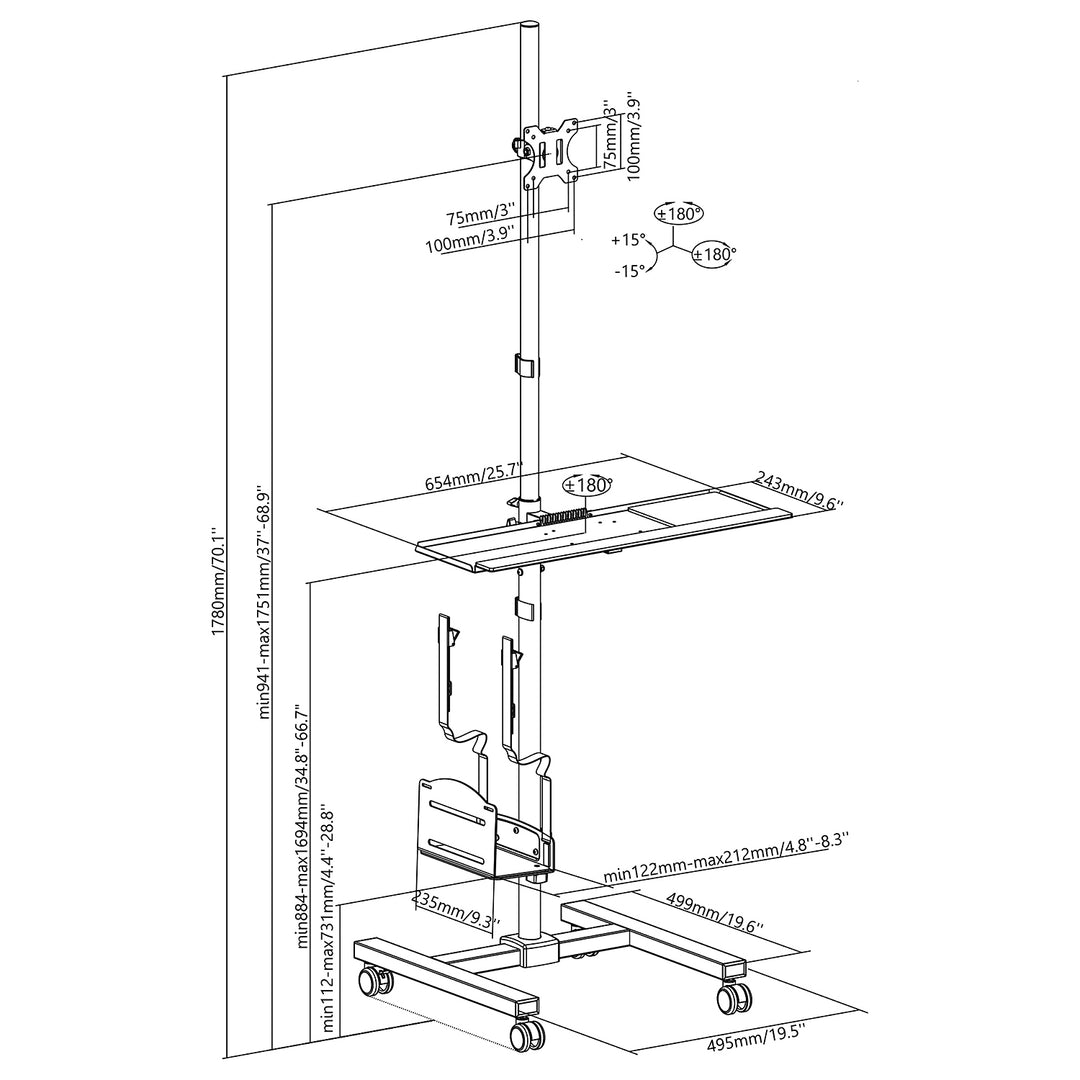 75mm/3''
100mm/3.9''
75mm/3''
100mm/3.9''
±180°
+15°
-15°
±180°
654mm/25.7''
±180°
243mm/9.6''
1780mm/70.1''
min941-max1751mm/37''-68.9''
min884-max1694mm/34.8''-66.7''
min112-max731mm/4.4''-28.8''
min122mm-max212mm/4.8''-8.3''
235mm/9.3''
499mm/19.6''
495mm/19.5''