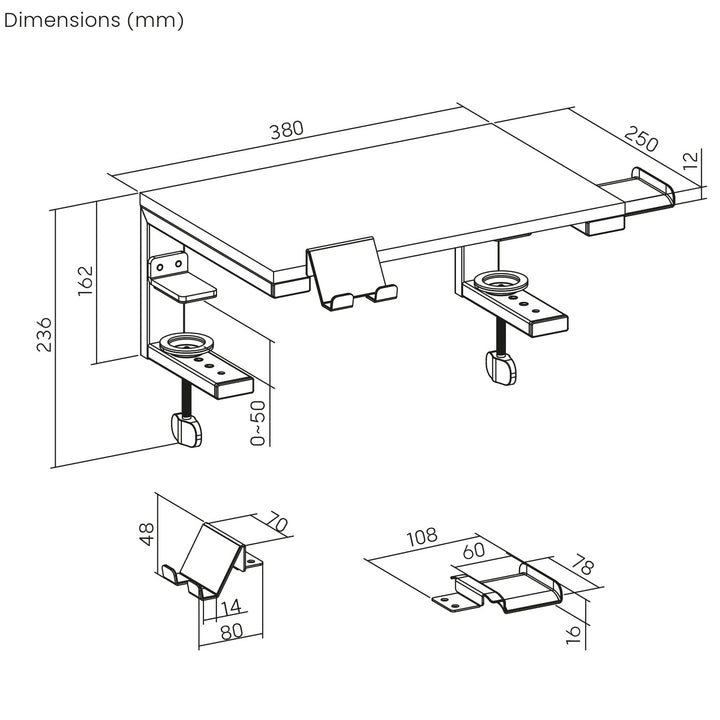 Dimensions (mm)

380
250
12
162
236
0~50

48
70
14
80

108
60
78
16