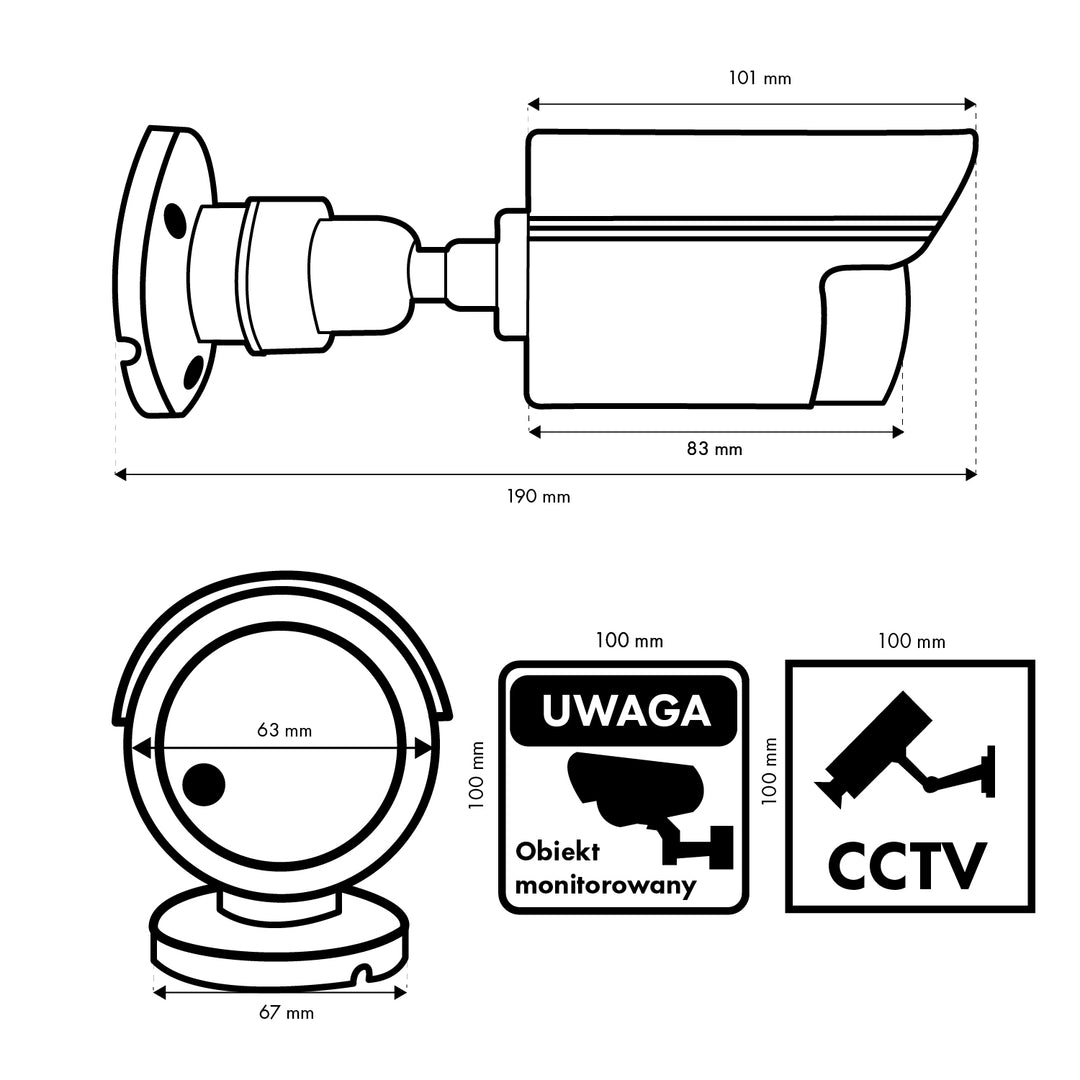 101 mm

83 mm

190 mm

63 mm

67 mm

100 mm

100 mm

UWAGA

Obiekt monitorowany

100 mm

100 mm

CCTV