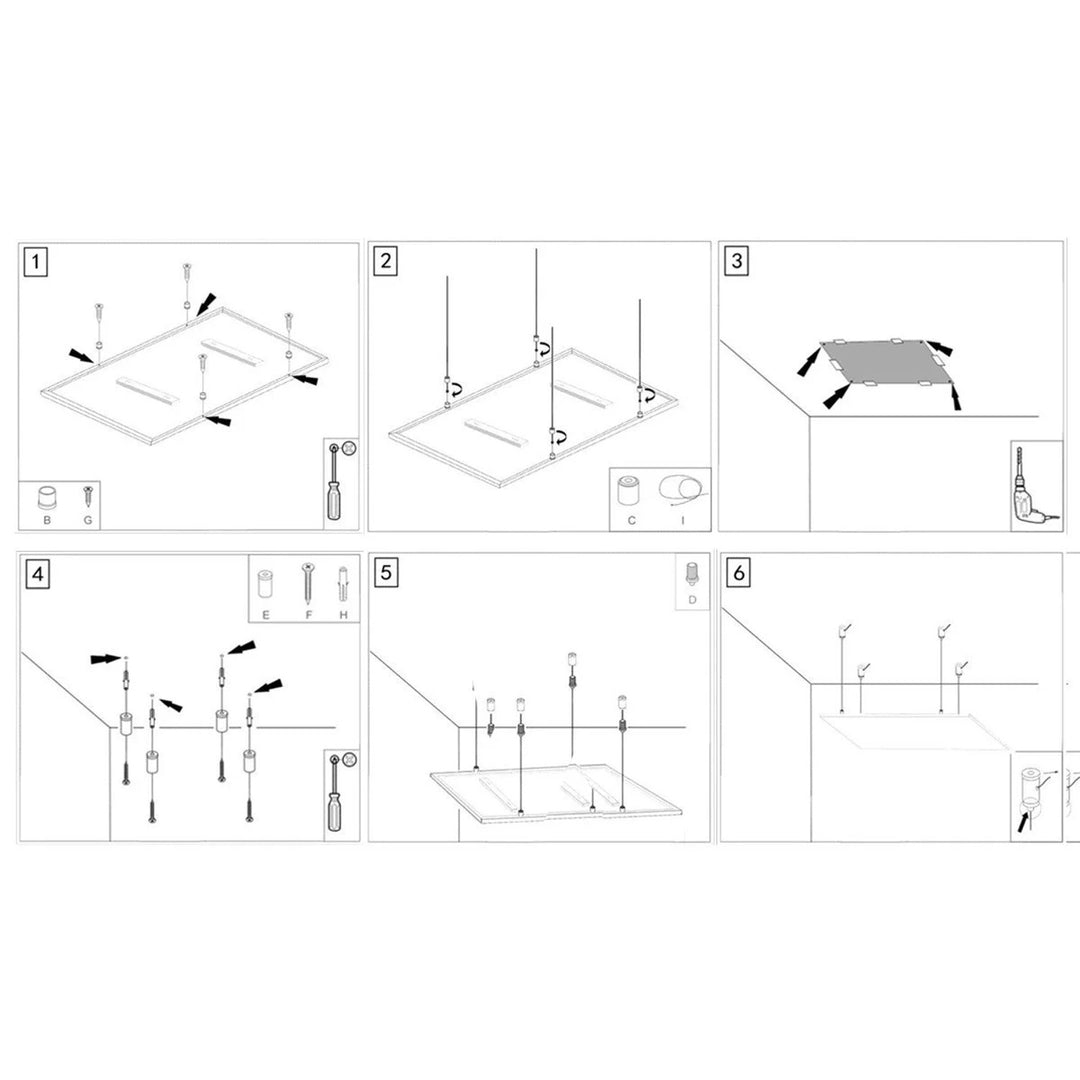 1

B G

2

C I

3

4

E F H

5

D

6