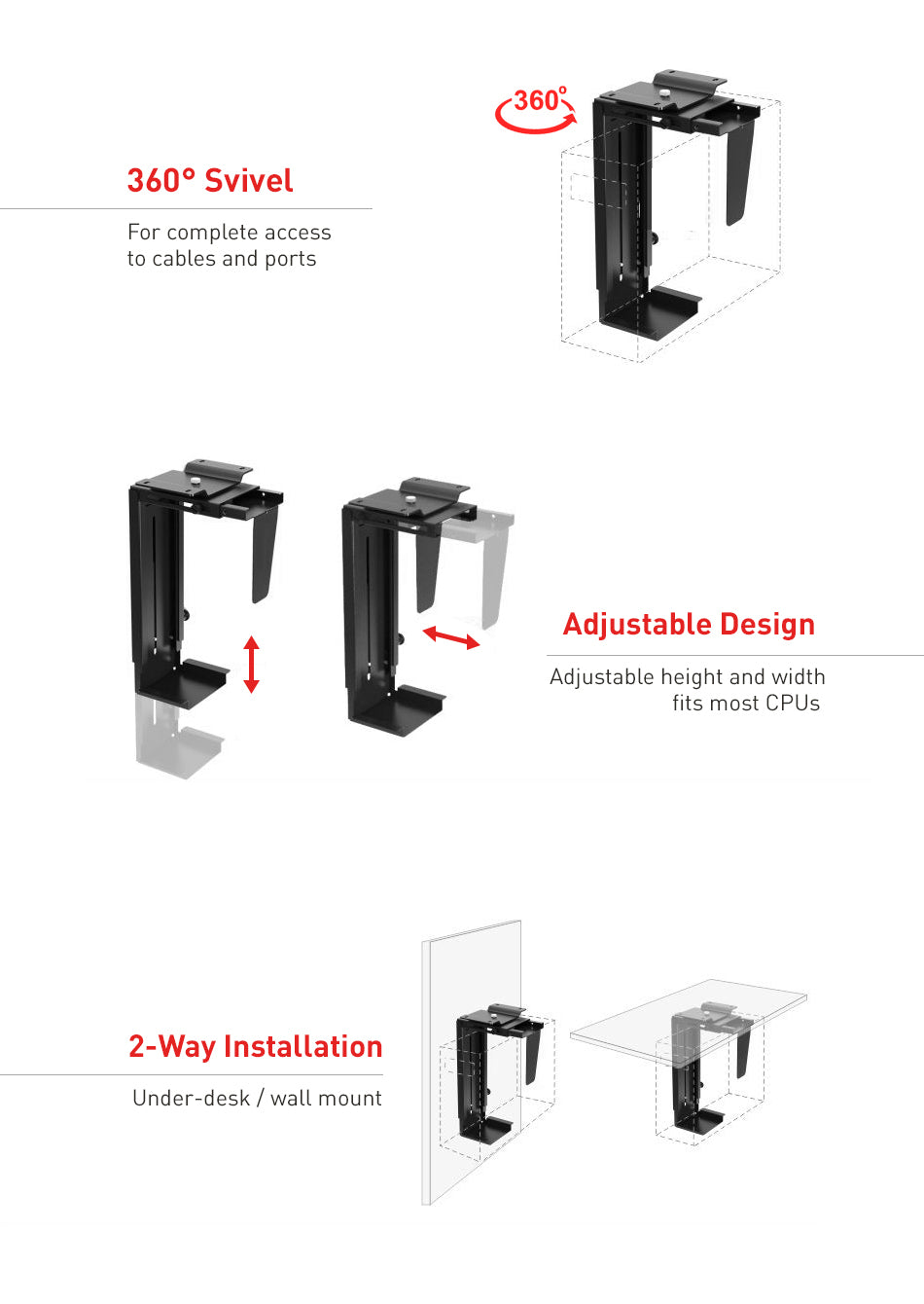 360°

360° Svivel

For complete access to cables and ports

Adjustable Design

Adjustable height and width fits most CPUs

2-Way Installation

Under-desk / wall mount