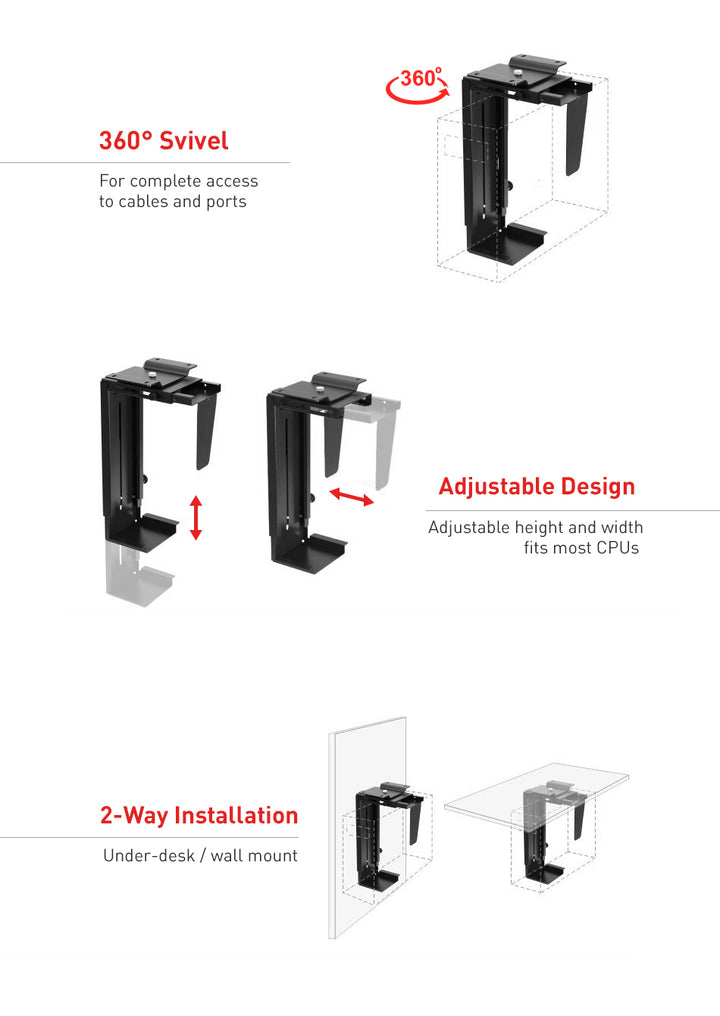 360°

360° Svivel

For complete access to cables and ports

Adjustable Design

Adjustable height and width fits most CPUs

2-Way Installation

Under-desk / wall mount